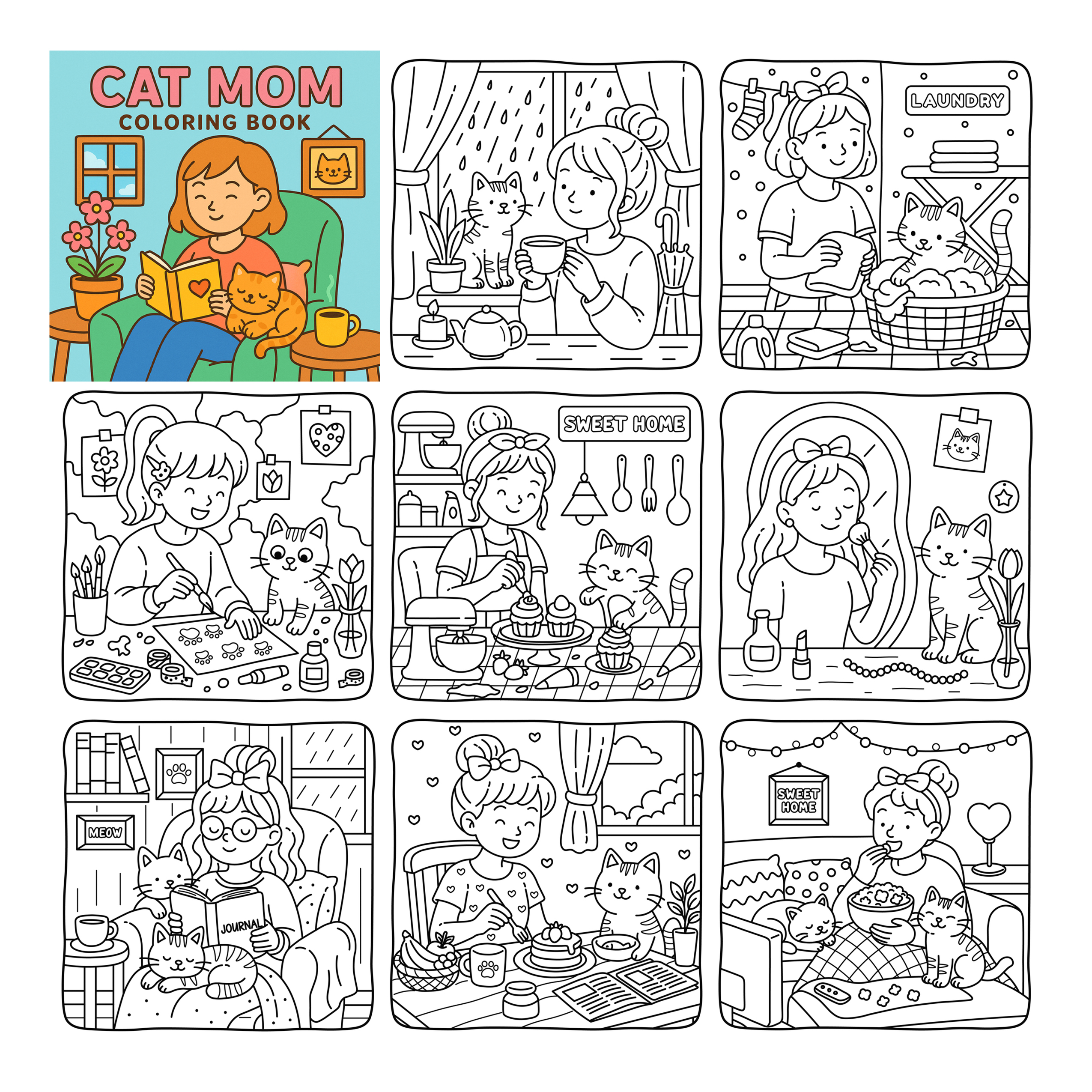 CAT MOM
COLORING BOOK

LAUNDRY

SWEET HOME

MEOW

JOURNAL

SWEET HOME